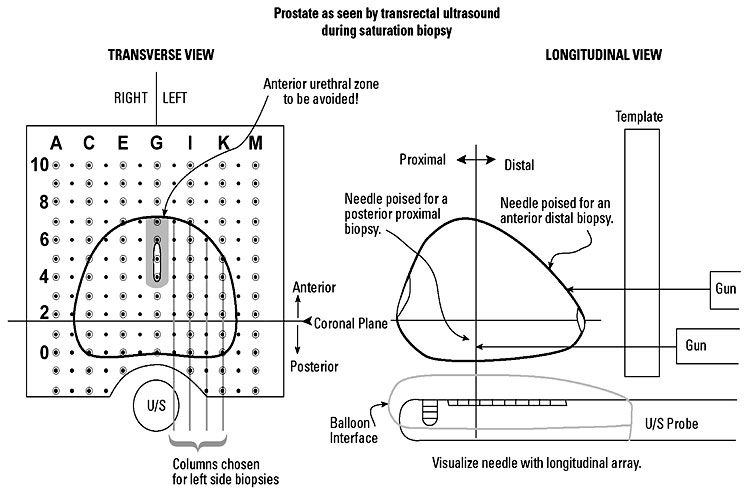 Prostate as seen by transrectal ultrasound during saturation biopsy

TRANSVERSE VIEW

RIGHT LEFT

Anterior urethral zone to be avoided!

A C E G I K M

10

8

6

4

2

0

Anterior

Coronal Plane

Posterior

U/S

Columns chosen for left side biopsies

LONGITUDINAL VIEW

Template

Proximal

Distal

Needle poised for a posterior proximal biopsy.

Needle poised for an anterior distal biopsy.

Gun

Gun

Balloon Interface

U/S Probe

Visualize needle with longitudinal array.